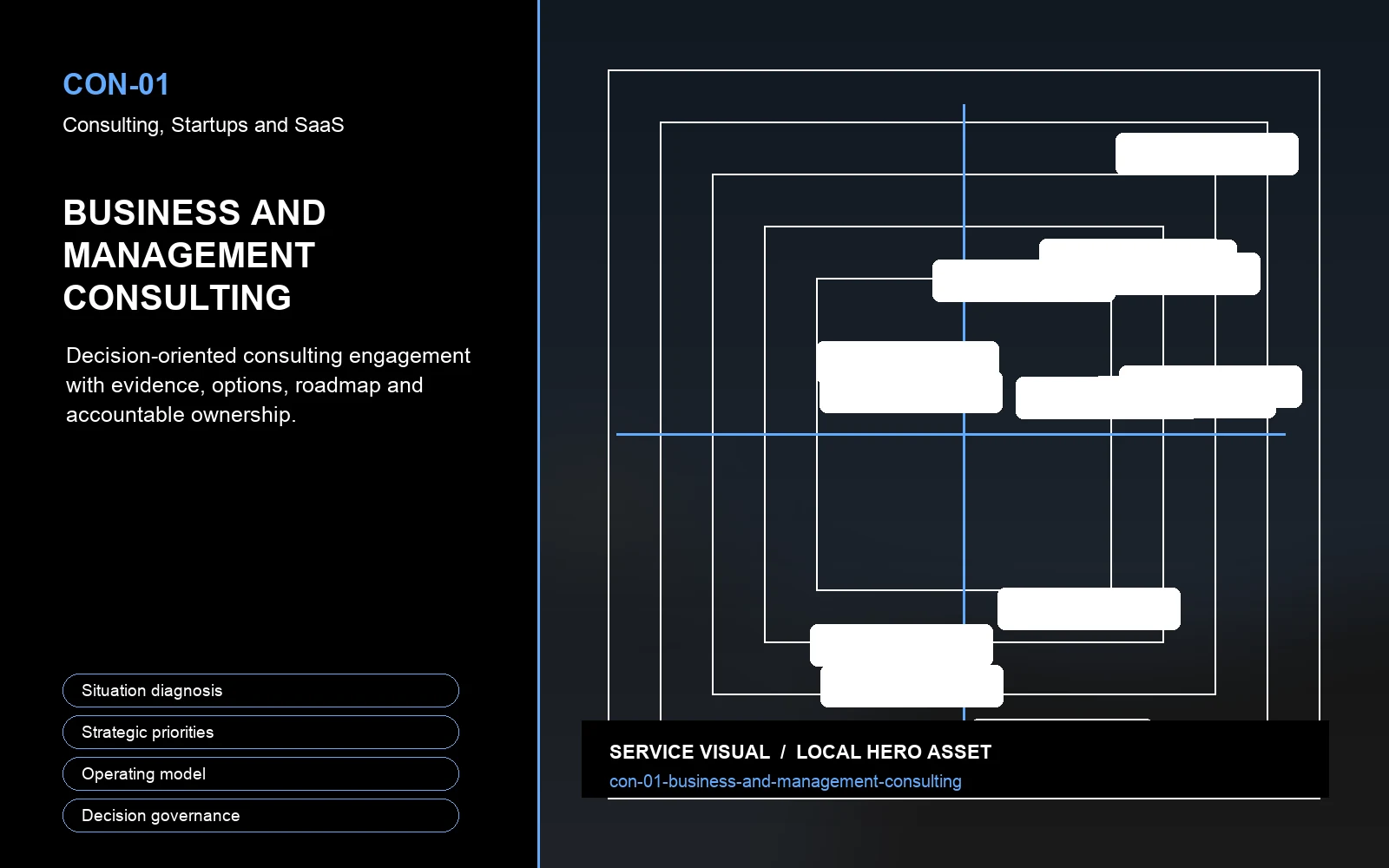 CON-01

Consulting, Startups and SaaS

BUSINESS AND MANAGEMENT CONSULTING

Decision-oriented consulting engagement with evidence, options, roadmap and accountable ownership.

Situation diagnosis

Strategic priorities

Operating model

Decision governance

SERVICE VISUAL / LOCAL HERO ASSET

con-01-business-and-management-consulting