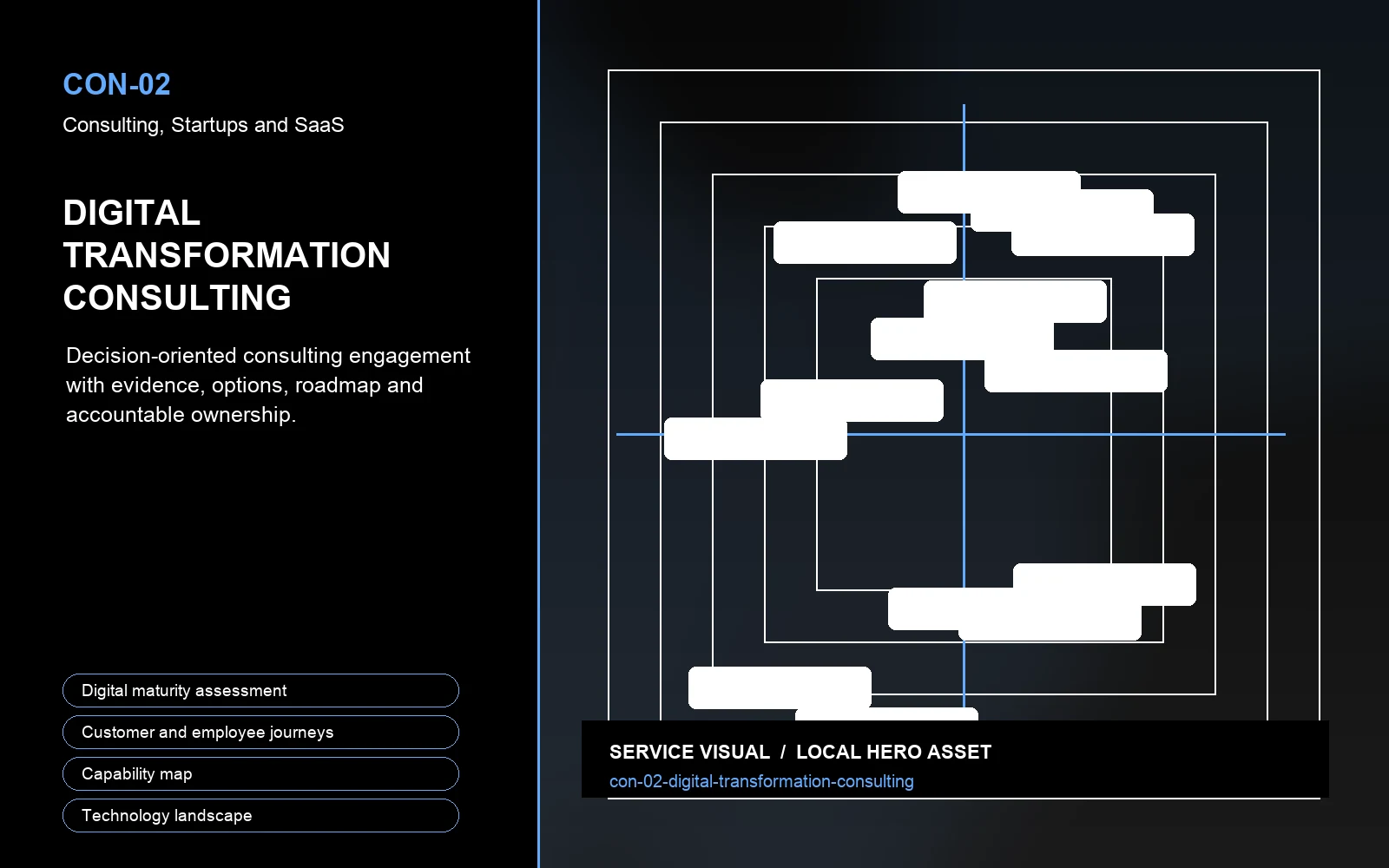 CON-02
Consulting, Startups and SaaS

DIGITAL TRANSFORMATION CONSULTING

Decision-oriented consulting engagement with evidence, options, roadmap and accountable ownership.

Digital maturity assessment

Customer and employee journeys

Capability map

Technology landscape

SERVICE VISUAL / LOCAL HERO ASSET
con-02-digital-transformation-consulting