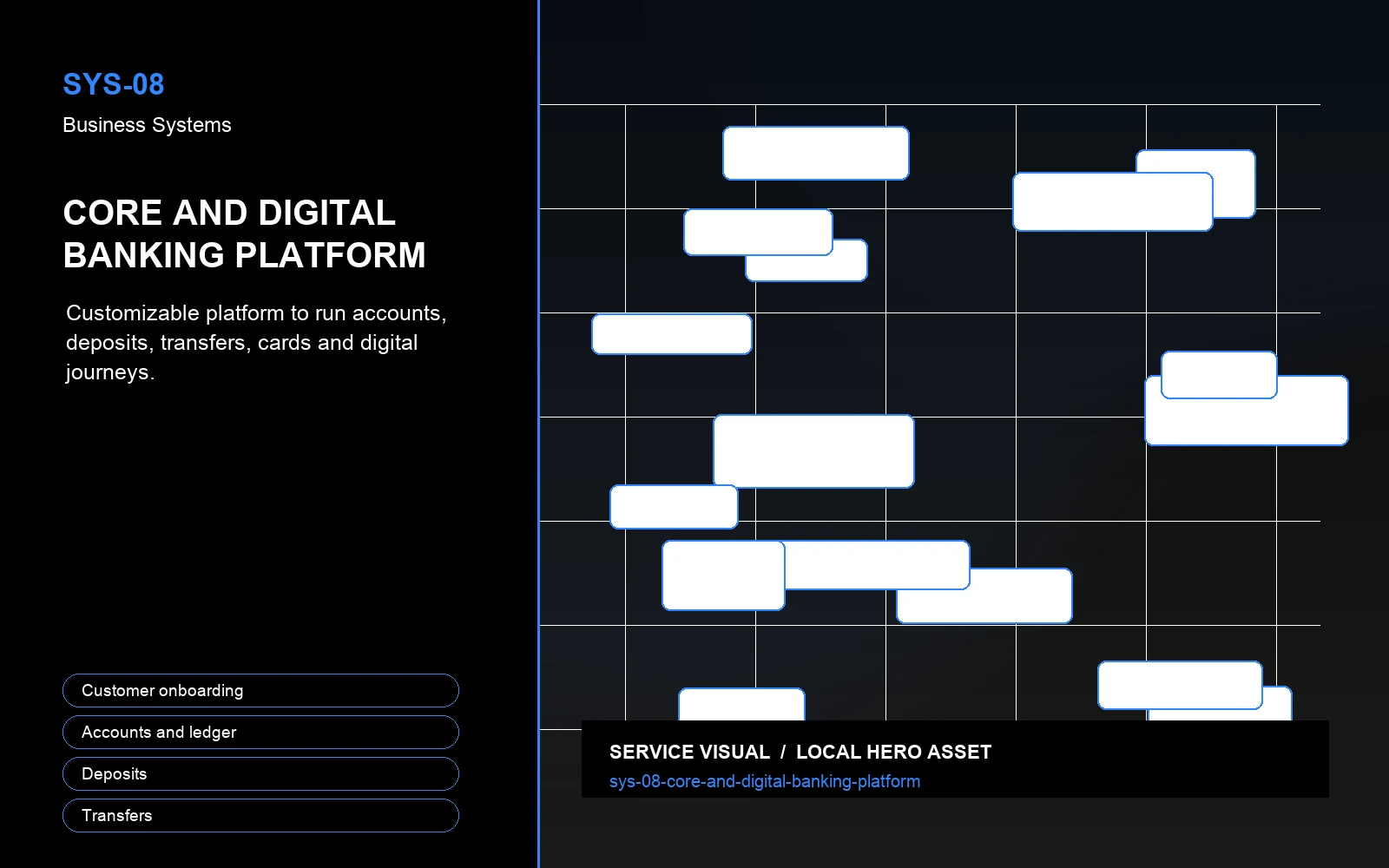 SYS-08
Business Systems

CORE AND DIGITAL BANKING PLATFORM

Customizable platform to run accounts, deposits, transfers, cards and digital journeys.

Customer onboarding

Accounts and ledger

Deposits

Transfers

SERVICE VISUAL / LOCAL HERO ASSET
sys-08-core-and-digital-banking-platform