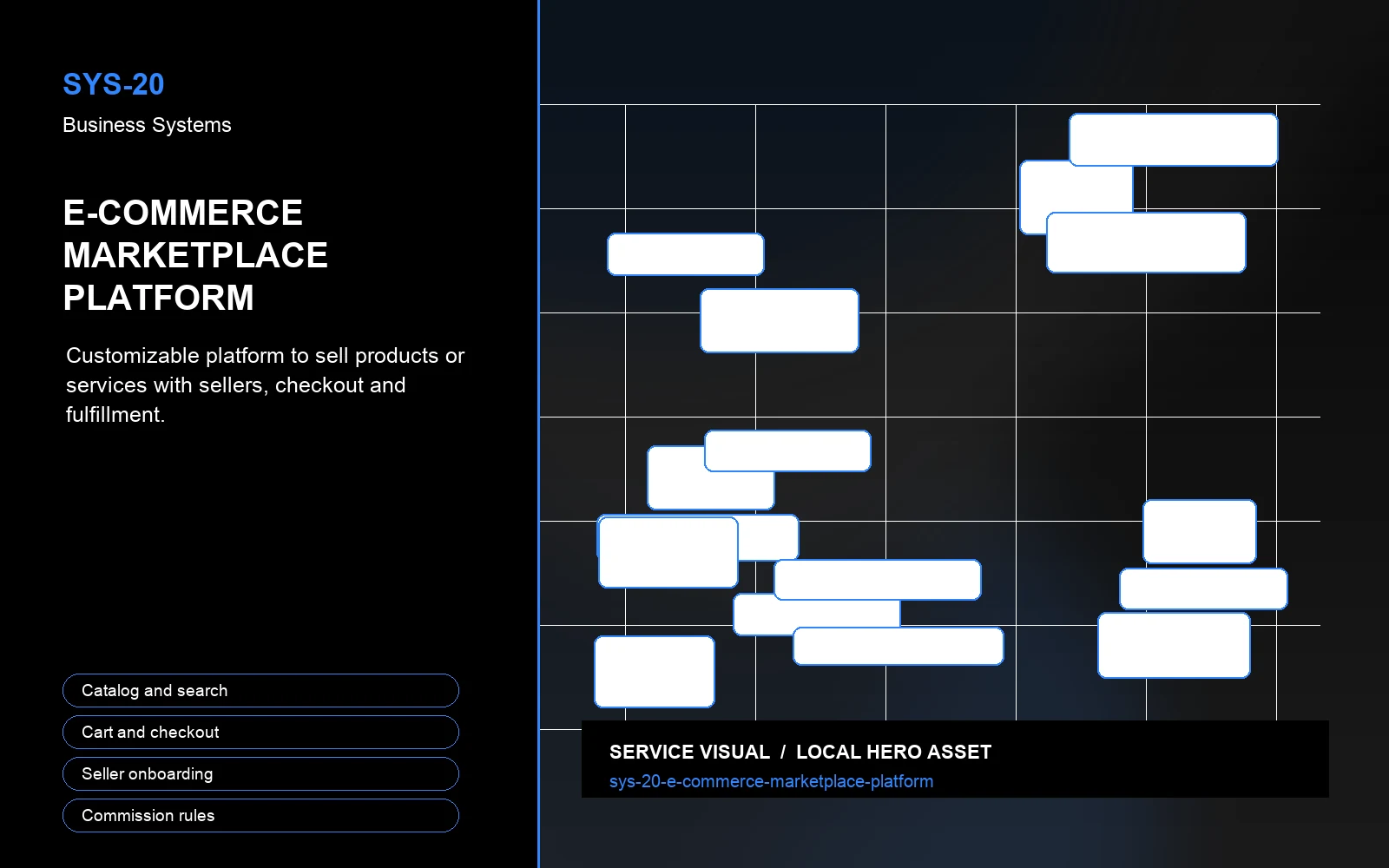 SYS-20

Business Systems

E-COMMERCE MARKETPLACE PLATFORM

Customizable platform to sell products or services with sellers, checkout and fulfillment.

Catalog and search

Cart and checkout

Seller onboarding

Commission rules

SERVICE VISUAL / LOCAL HERO ASSET

sys-20-e-commerce-marketplace-platform