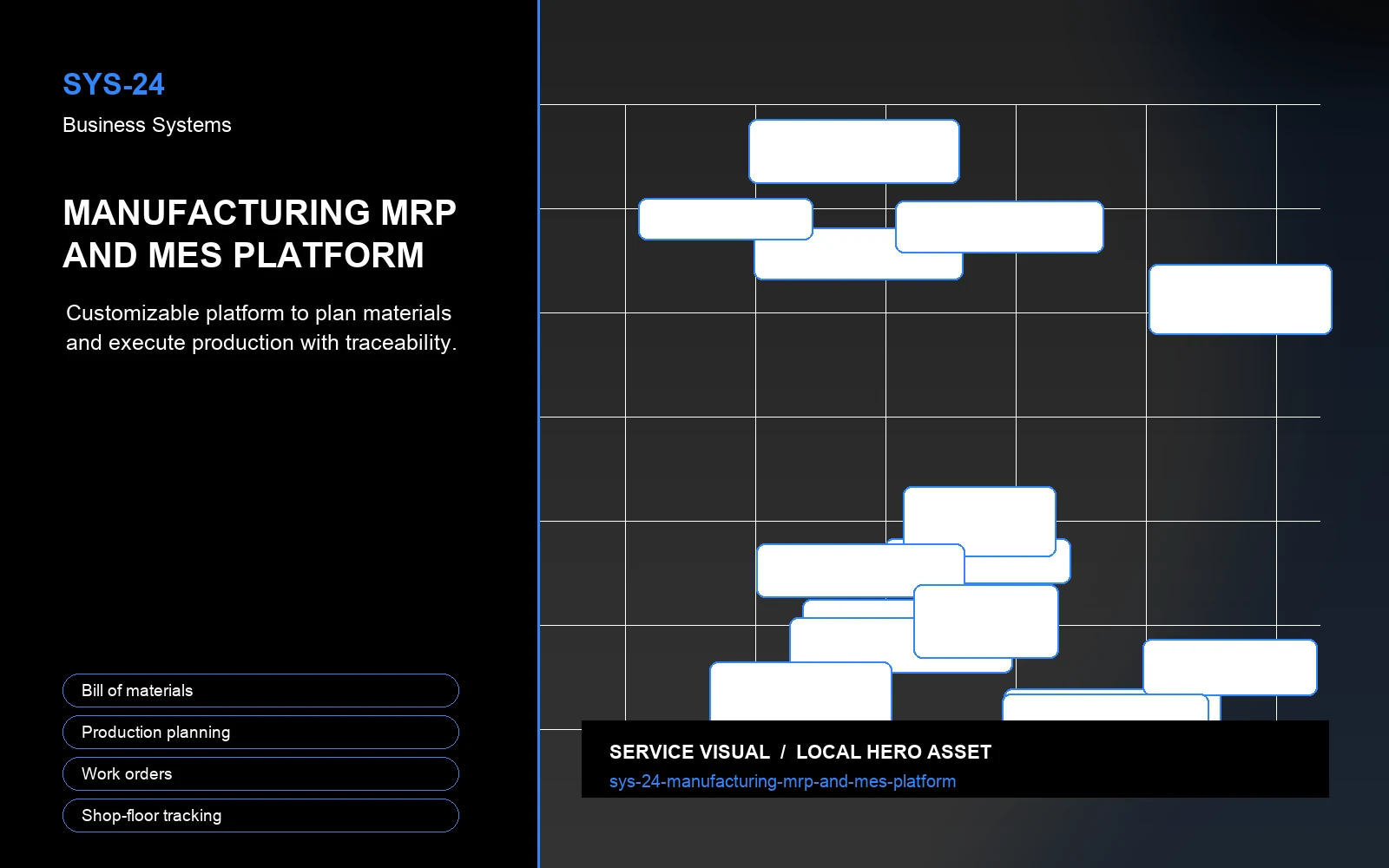 SYS-24
Business Systems

MANUFACTURING MRP AND MES PLATFORM

Customizable platform to plan materials and execute production with traceability.

Bill of materials

Production planning

Work orders

Shop-floor tracking

SERVICE VISUAL / LOCAL HERO ASSET
sys-24-manufacturing-mrp-and-mes-platform